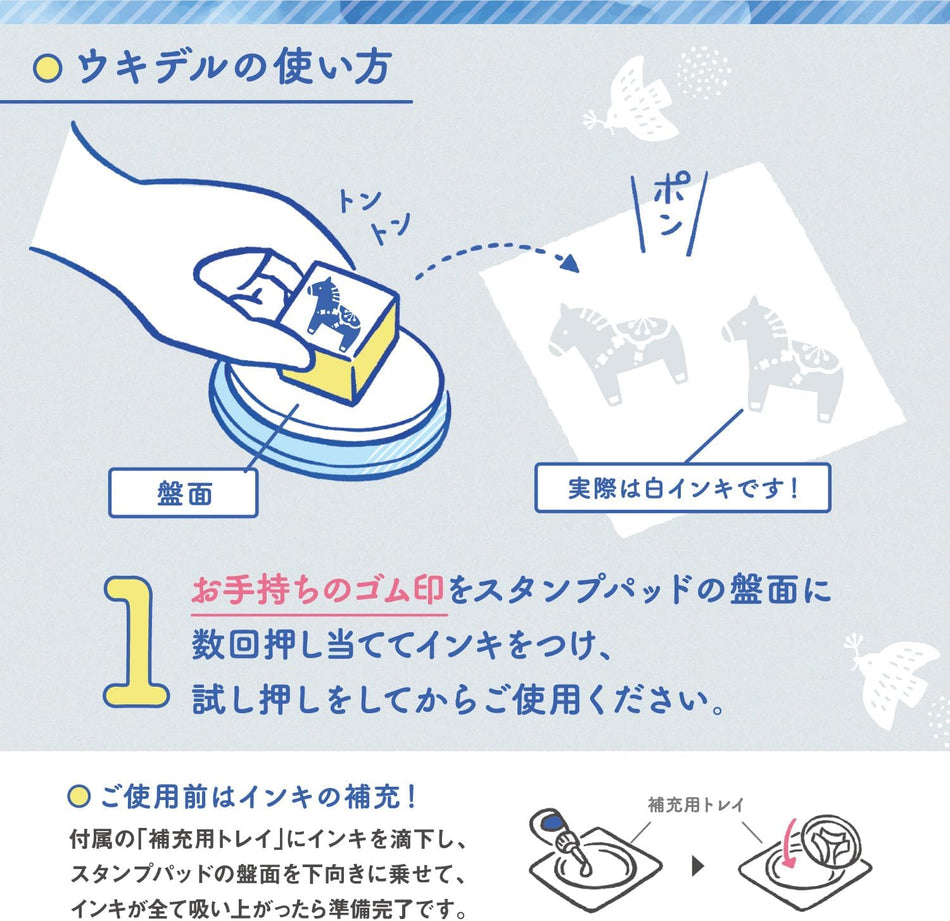 ウキデルの使い方

トン
トン

ポン

盤面

実際は白インキです！

1 お手持ちのゴム印をスタンプパッドの盤面に数回押し当ててインキをつけ、試し押しをしてからご使用ください。

ご使用前はインキの補充！
付属の「補充用トレイ」にインキを滴下し、スタンプパッドの盤面を下向きに乗せて、インキが全て吸い上がったら準備完了です。

補充用トレイ