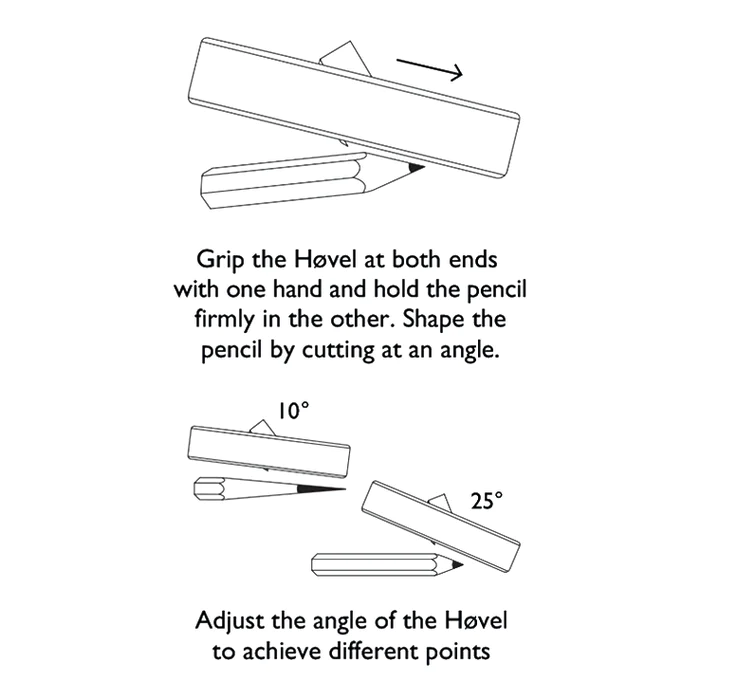 Grip the Høvel at both ends with one hand and hold the pencil firmly in the other. Shape the pencil by cutting at an angle.

10°

25°

Adjust the angle of the Høvel to achieve different points