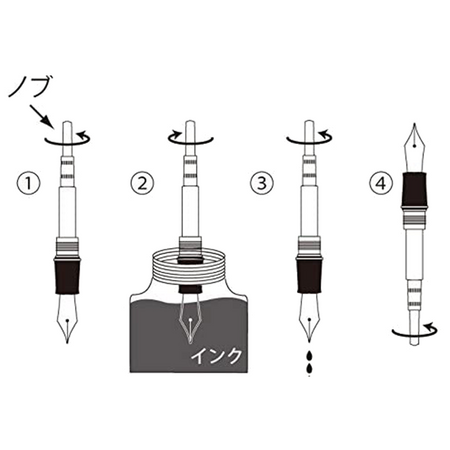 ノブ

①

②

インク

③

④